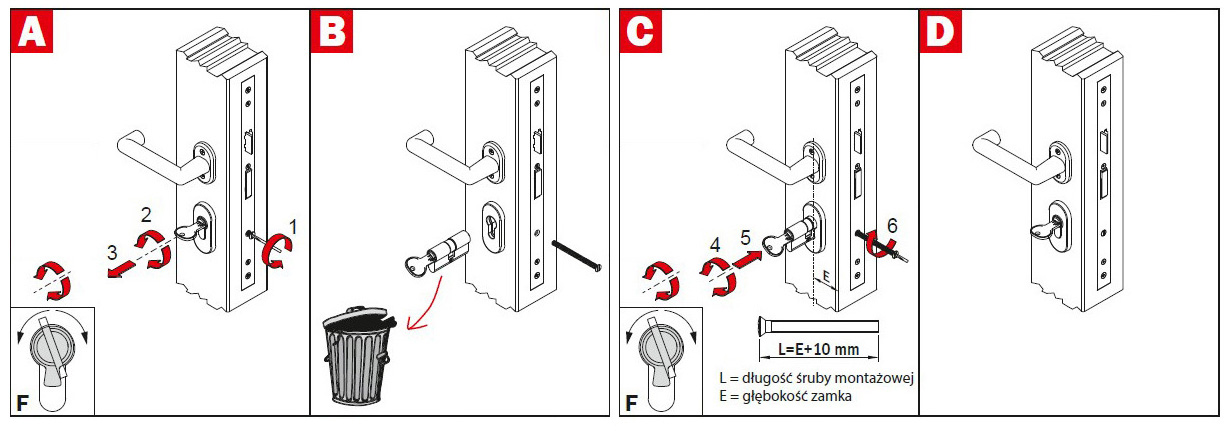 A

2

3

1

F

B

C

4

5

6

E

F

L=E+10 mm

L = długość śruby montażowej
E = głębokość zamka

D